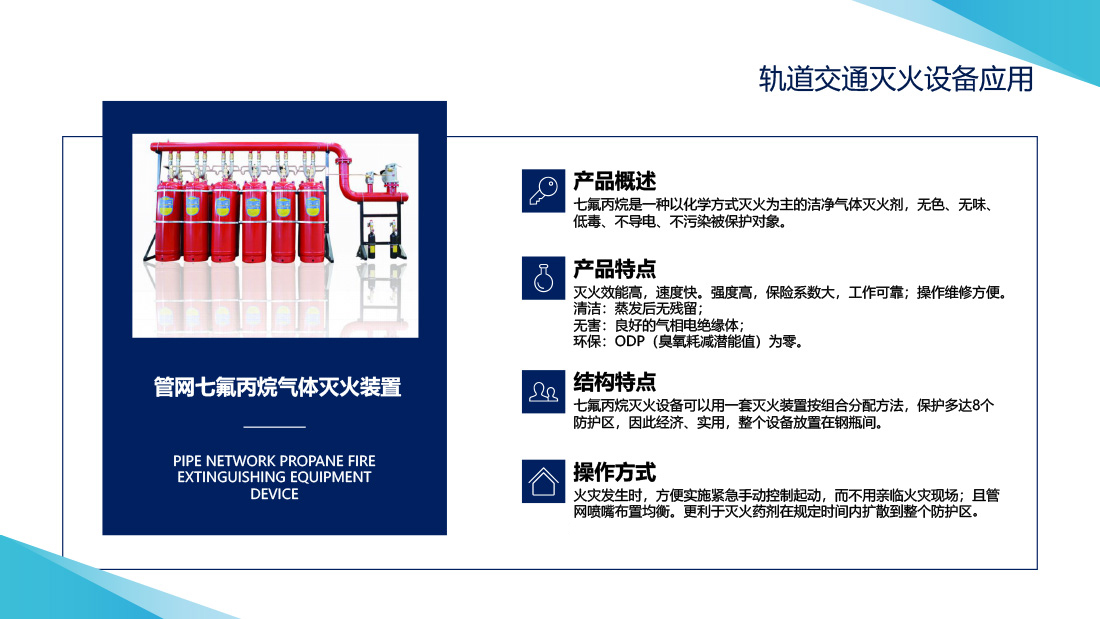 轨道交通灭火设备应用

管网七氟丙烷气体灭火装置

PIPE NETWORK PROPANE FIRE EXTINGUISHING EQUIPMENT DEVICE

产品概述

七氟丙烷是一种以化学方式灭火为主的洁净气体灭火剂，无色、无味、低毒、不导电、不污染被保护对象。

产品特点

灭火效能高，速度快。强度高，保险系数大，工作可靠；操作维修方便。
清洁：蒸发后无残留；
无害：良好的气相电绝缘体；
环保：ODP（臭氧耗减潜能值）为零。

结构特点

七氟丙烷灭火设备可以用一套灭火装置按组合分配方法，保护多达8个防护区，因此经济、实用，整个设备放置在钢瓶间。

操作方式

火灾发生时，方便实施紧急手动控制起动，而不用亲临火灾现场；且管网喷嘴布置均衡。更利于灭火药剂在规定时间内扩散到整个防护区。